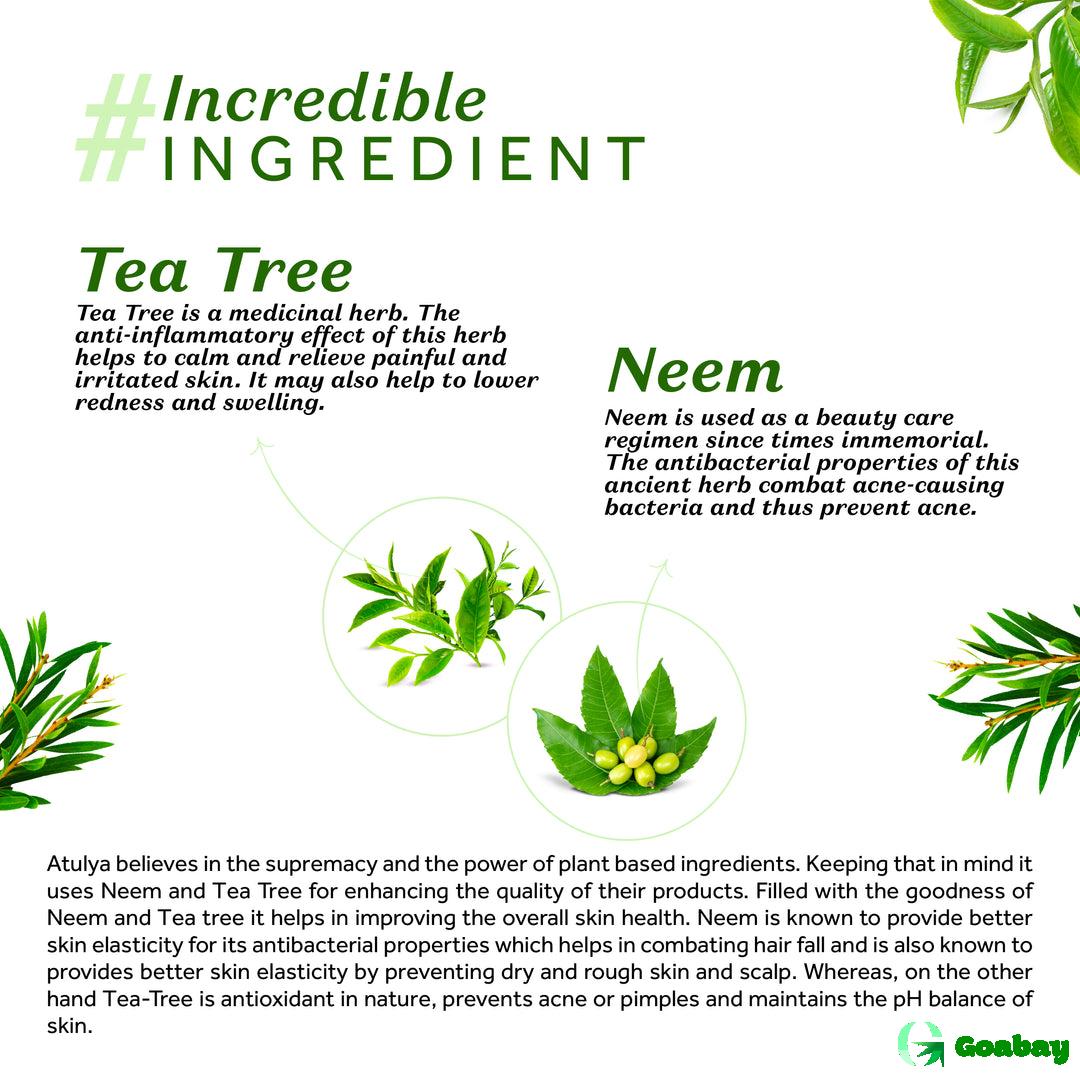 #Incredible INGREDIENT

Tea Tree

Tea Tree is a medicinal herb. The anti-inflammatory effect of this herb helps to calm and relieve painful and irritated skin. It may also help to lower redness and swelling.

Neem

Neem is used as a beauty care regimen since times immemorial. The antibacterial properties of this ancient herb combat acne-causing bacteria and thus prevent acne.

Atulya believes in the supremacy and the power of plant based ingredients. Keeping that in mind it uses Neem and Tea Tree for enhancing the quality of their products. Filled with the goodness of Neem and Tea tree it helps in improving the overall skin health. Neem is known to provide better skin elasticity for its antibacterial properties which helps in combating hair fall and is also known to provides better skin elasticity by preventing dry and rough skin and scalp. Whereas, on the other hand Tea-Tree is antioxidant in nature, prevents acne or pimples and maintains the pH balance of skin.

Goabay