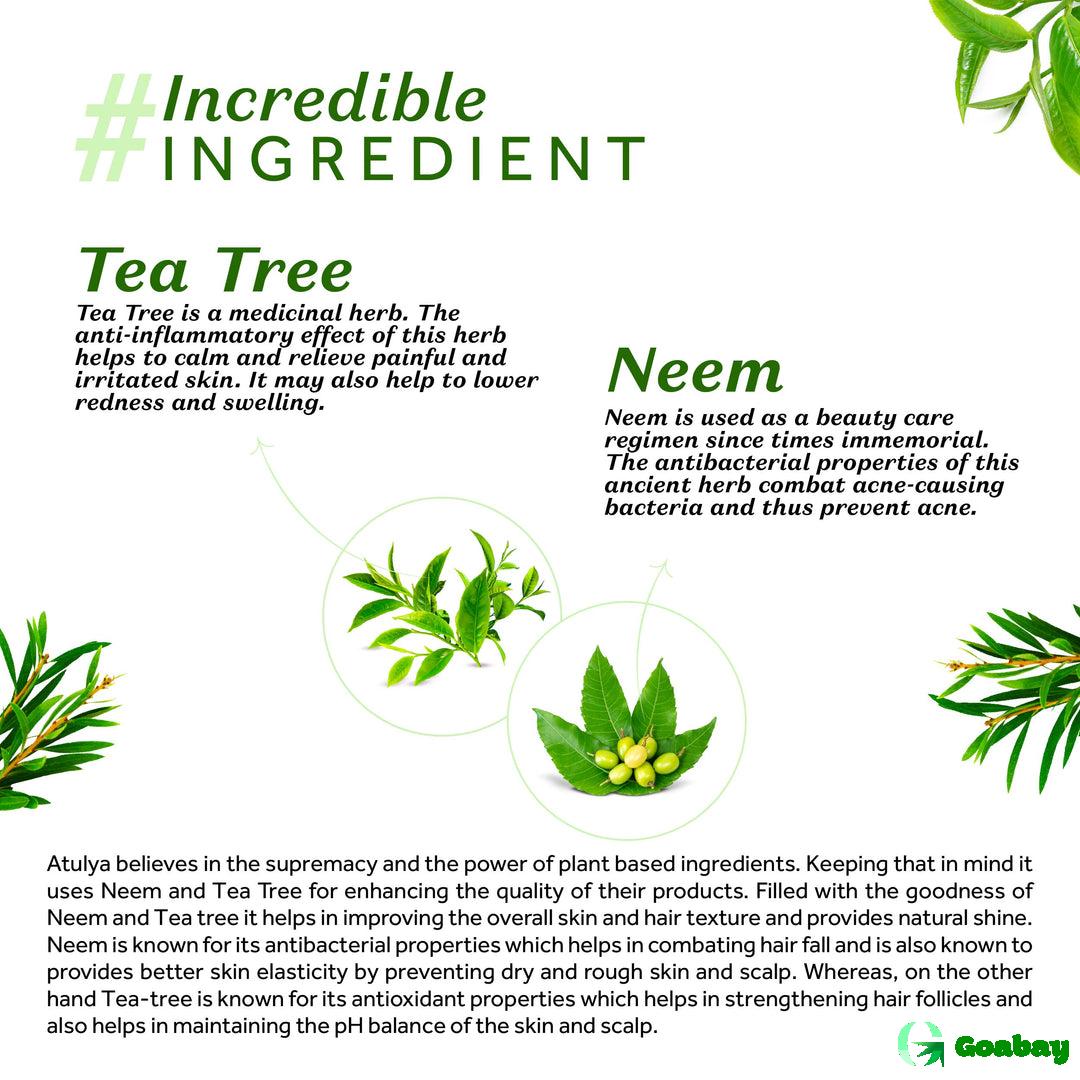 #Incredible
INGREDIENT

Tea Tree

Tea Tree is a medicinal herb. The anti-inflammatory effect of this herb helps to calm and relieve painful and irritated skin. It may also help to lower redness and swelling.

Neem

Neem is used as a beauty care regimen since times immemorial. The antibacterial properties of this ancient herb combat acne-causing bacteria and thus prevent acne.

Atulya believes in the supremacy and the power of plant based ingredients. Keeping that in mind it uses Neem and Tea Tree for enhancing the quality of their products. Filled with the goodness of Neem and Tea tree it helps in improving the overall skin and hair texture and provides natural shine. Neem is known for its antibacterial properties which helps in combating hair fall and is also known to provides better skin elasticity by preventing dry and rough skin and scalp. Whereas, on the other hand Tea-tree is known for its antioxidant properties which helps in strengthening hair follicles and also helps in maintaining the pH balance of the skin and scalp.

Goabay